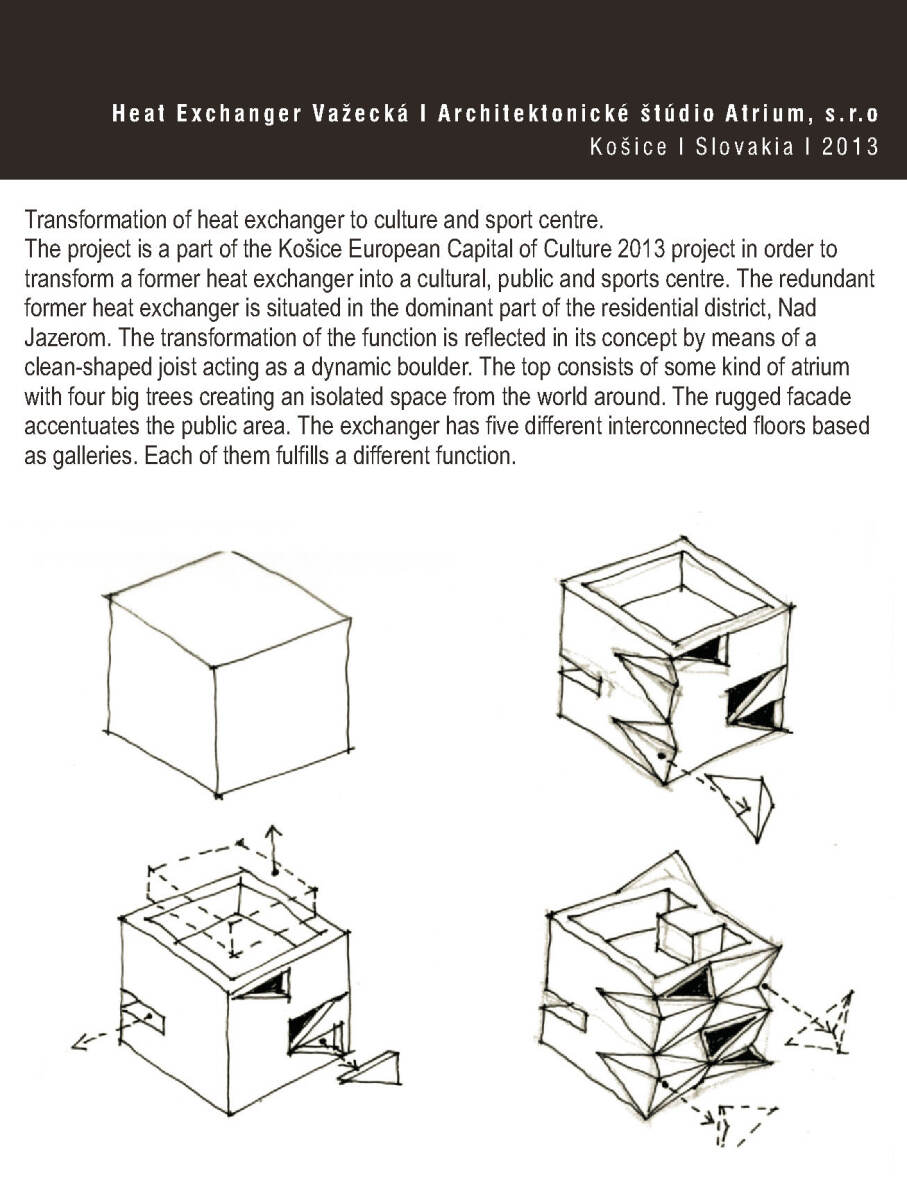 Heat Exchanger Važecká I Architektonické štúdio Atrium, s.r.o
Košice I Slovakia I 2013

Transformation of heat exchanger to culture and sport centre.
The project is a part of the Košice European Capital of Culture 2013 project in order to transform a former heat exchanger into a cultural, public and sports centre. The redundant former heat exchanger is situated in the dominant part of the residential district, Nad Jazerom. The transformation of the function is reflected in its concept by means of a clean-shaped joist acting as a dynamic boulder. The top consists of some kind of atrium with four big trees creating an isolated space from the world around. The rugged facade accentuates the public area. The exchanger has five different interconnected floors based as galleries. Each of them fulfills a different function.